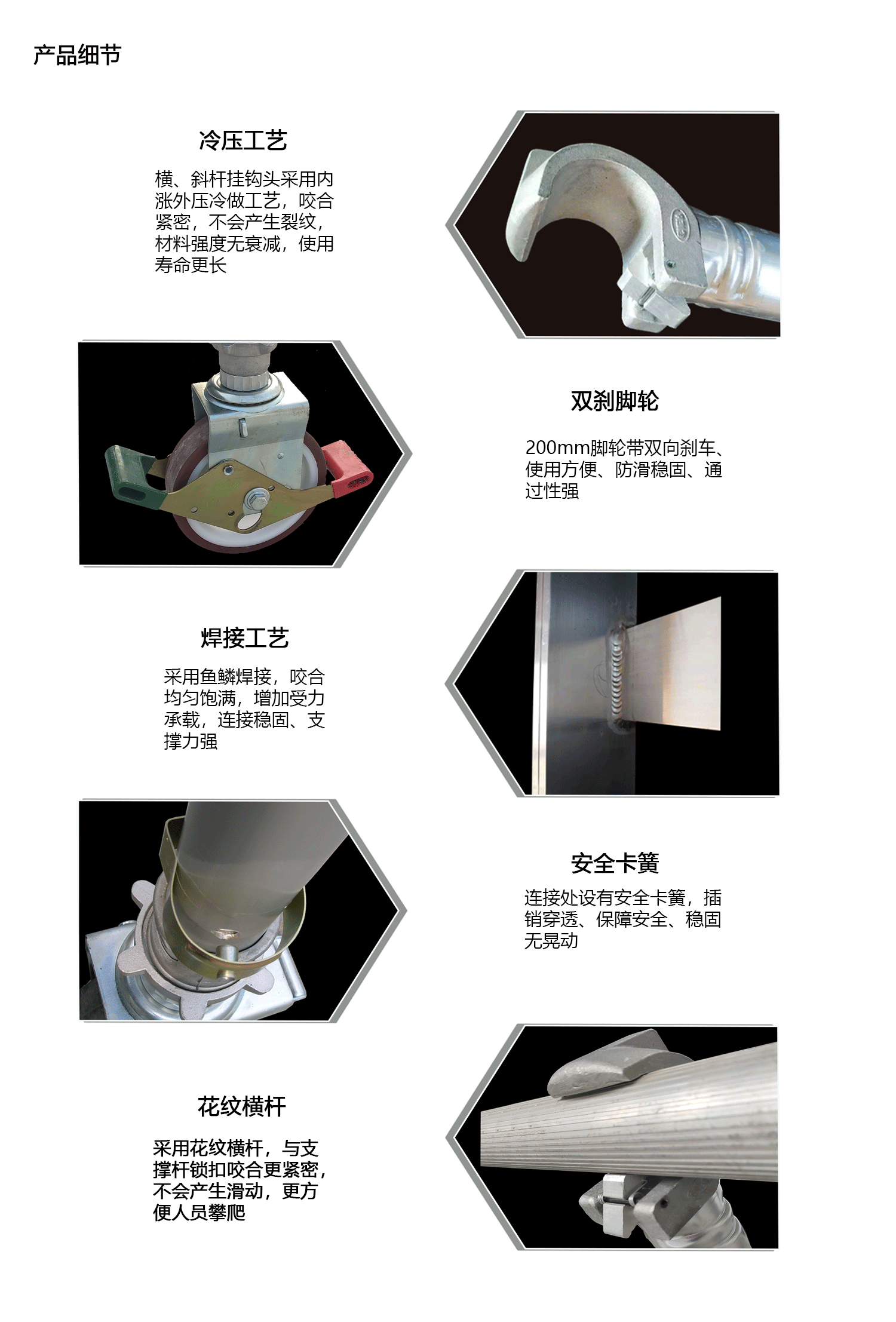 产品细节

冷压工艺

横、斜杆挂钩头采用内涨外压冷做工艺，咬合紧密，不会产生裂纹，材料强度无衰减，使用寿命更长

双刹脚轮

200mm脚轮带双向刹车、使用方便、防滑稳固、通过性强

焊接工艺

采用鱼鳞焊接，咬合均匀饱满，增加受力承载，连接稳固、支撑力强

安全卡簧

连接处设有安全卡簧，插销穿透、保障安全、稳固无晃动

花纹横杆

采用花纹横杆，与支撑杆锁扣咬合更紧密，不会产生滑动，更方便人员攀爬